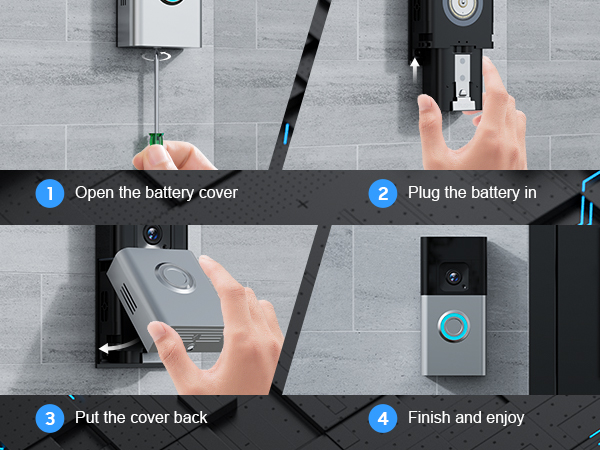 1 Open the battery cover

2 Plug the battery in

3 Put the cover back

4 Finish and enjoy