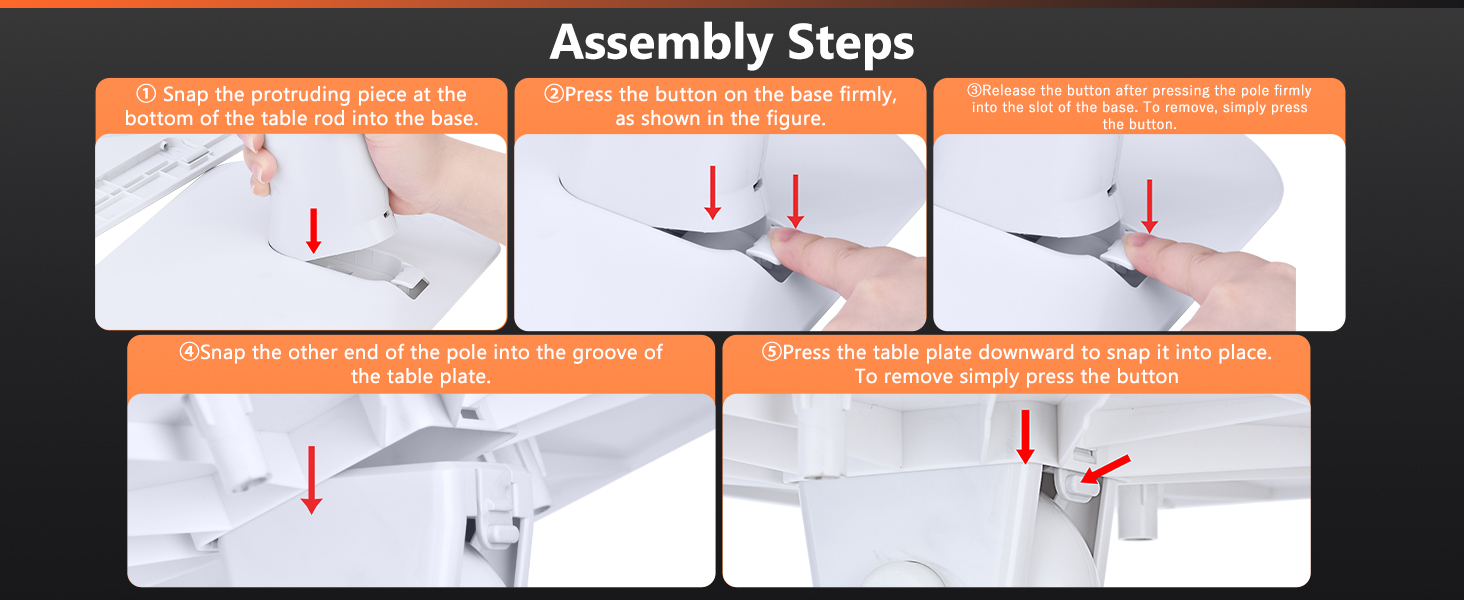 Assembly Steps

① Snap the protruding piece at the bottom of the table rod into the base.

②Press the button on the base firmly, as shown in the figure.

③Release the button after pressing the pole firmly into the slot of the base. To remove, simply press the button.

④Snap the other end of the pole into the groove of the table plate.

⑤Press the table plate downward to snap it into place. To remove simply press the button