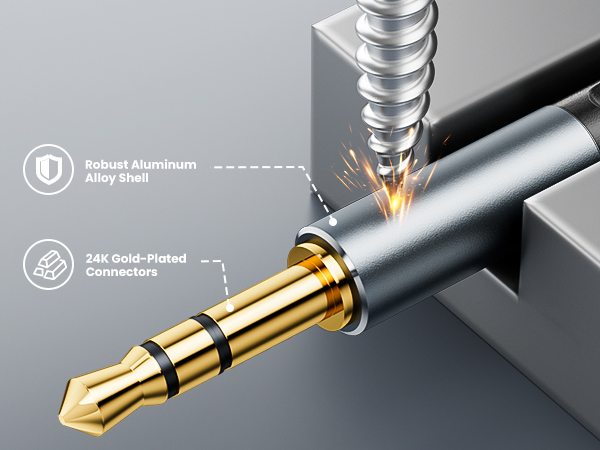 Robust Aluminum Alloy Shell

24K Gold-Plated Connectors