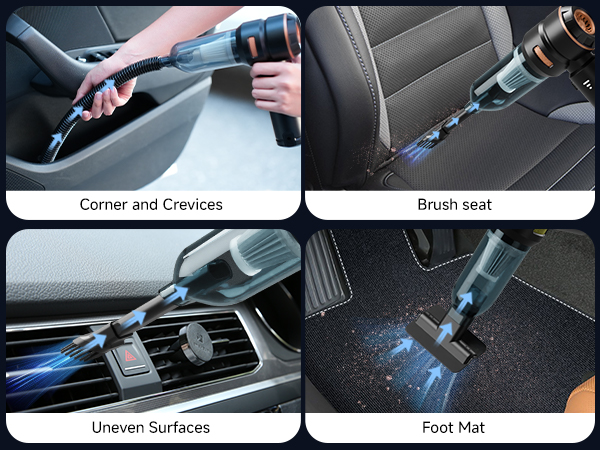 Corner and Crevices

Brush seat

Uneven Surfaces

Foot Mat