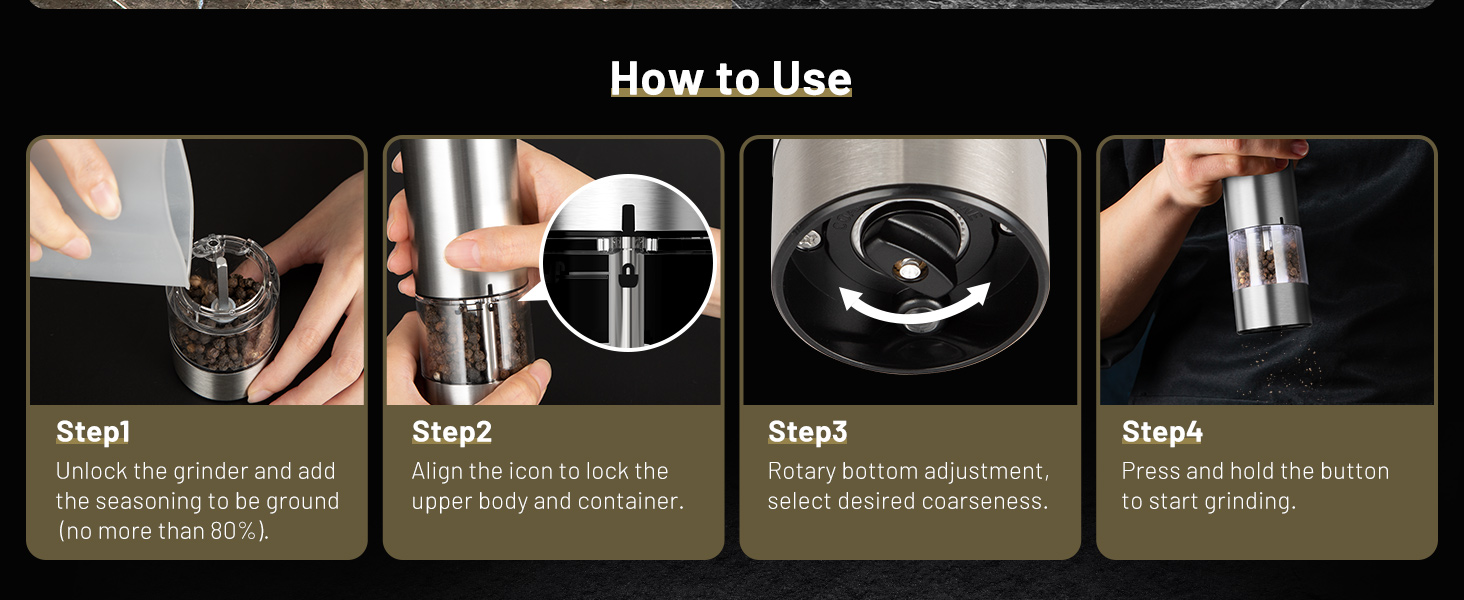 How to Use

Step1
Unlock the grinder and add the seasoning to be ground (no more than 80%).

Step2
Align the icon to lock the upper body and container.

Step3
Rotary bottom adjustment, select desired coarseness.

Step4
Press and hold the button to start grinding.