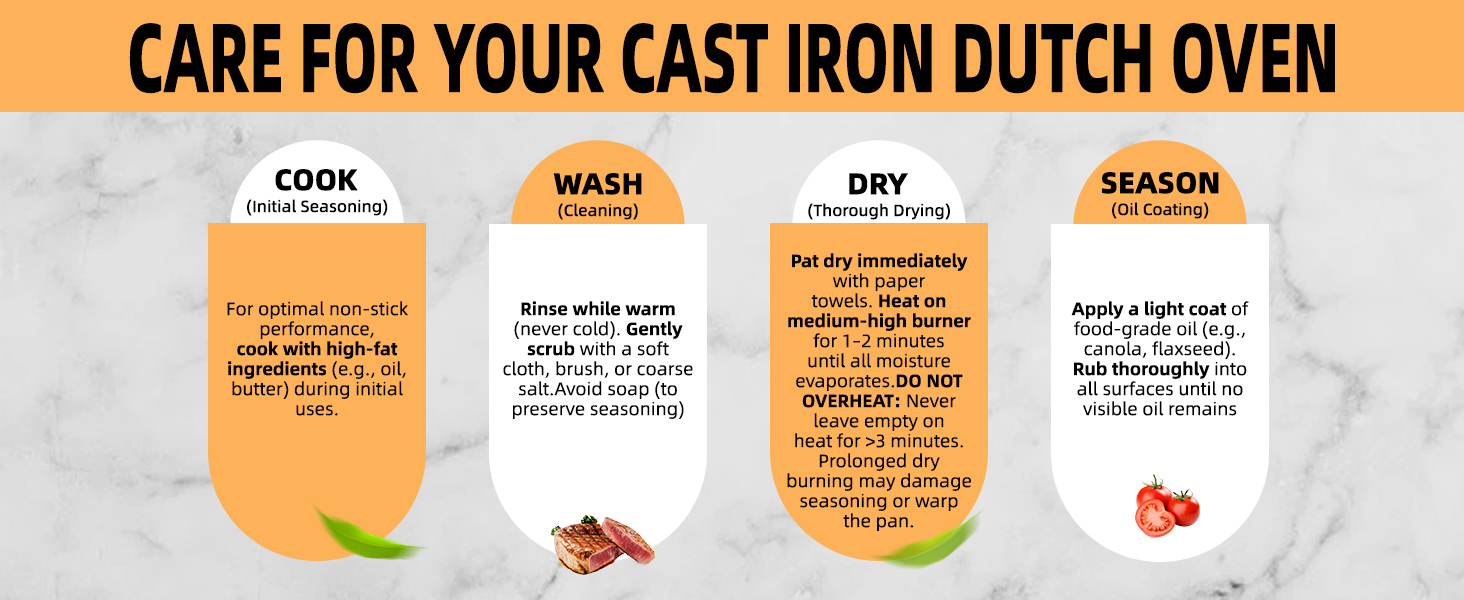 CARE FOR YOUR CAST IRON DUTCH OVEN

COOK
(Initial Seasoning)

For optimal non-stick performance, cook with high-fat ingredients (e.g., oil, butter) during initial uses.

WASH
(Cleaning)

Rinse while warm (never cold). Gently scrub with a soft cloth, brush, or coarse salt.Avoid soap (to preserve seasoning)

DRY
(Thorough Drying)

Pat dry immediately with paper towels. Heat on medium-high burner for 1-2 minutes until all moisture evaporates.DO NOT OVERHEAT: Never leave empty on heat for >3 minutes. Prolonged dry burning may damage seasoning or warp the pan.

SEASON
(Oil Coating)

Apply a light coat of food-grade oil (e.g., canola, flaxseed). Rub thoroughly into all surfaces until no visible oil remains