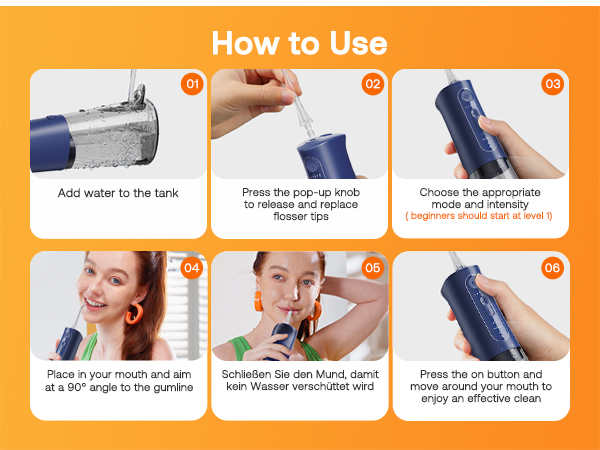 How to Use

01

Add water to the tank

02

Press the pop-up knob to release and replace flosser tips

03

Choose the appropriate mode and intensity
( beginners should start at level 1)

04

Place in your mouth and aim at a 90° angle to the gumline

05

Schließen Sie den Mund, damit kein Wasser verschüttet wird

06

Press the on button and move around your mouth to enjoy an effective clean