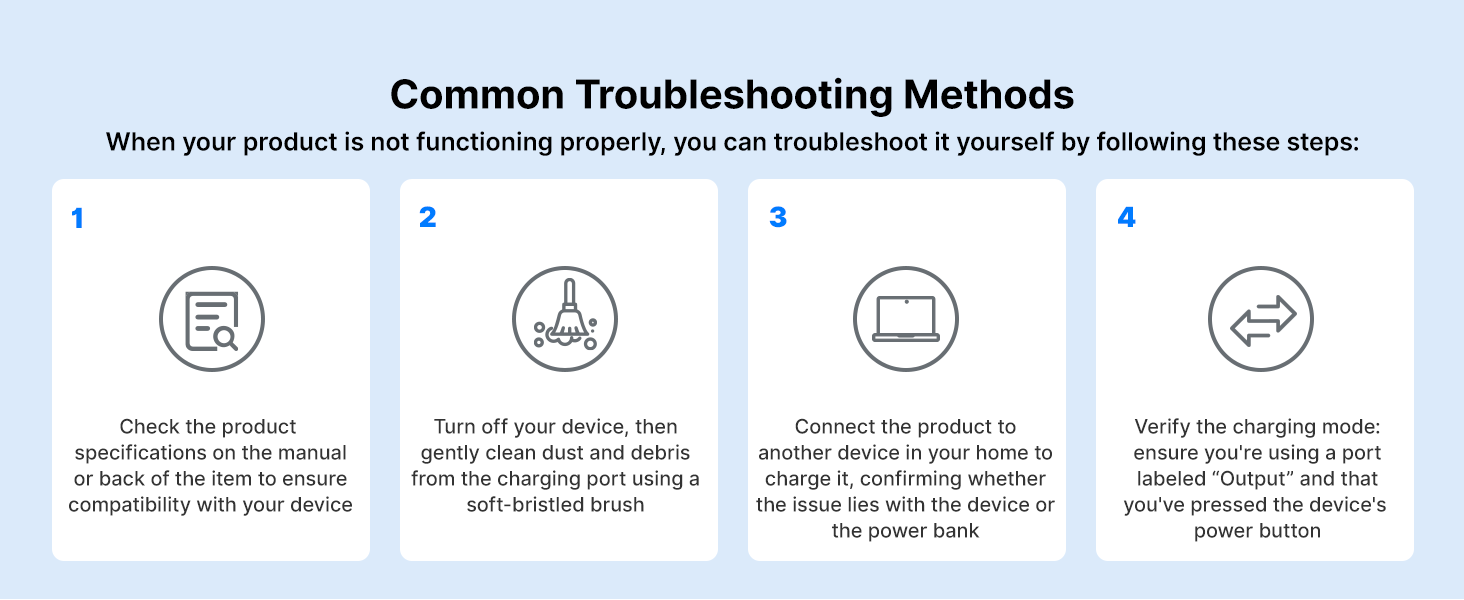 Common Troubleshooting Methods

When your product is not functioning properly, you can troubleshoot it yourself by following these steps:

1

Check the product specifications on the manual or back of the item to ensure compatibility with your device

2

Turn off your device, then gently clean dust and debris from the charging port using a soft-bristled brush

3

Connect the product to another device in your home to charge it, confirming whether the issue lies with the device or the power bank

4

Verify the charging mode: ensure you're using a port labeled “Output” and that you've pressed the device's power button