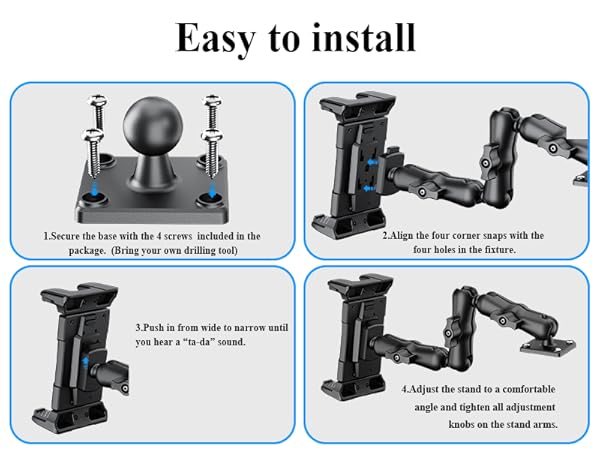 Easy to install

1.Secure the base with the 4 screws  included in the package.  (Bring your own drilling tool)

2.Align the four corner snaps with the four holes in the fixture.

3.Push in from wide to narrow until you hear a “ta-da” sound.

4.Adjust the stand to a comfortable angle and tighten all adjustment knobs on the stand arms.