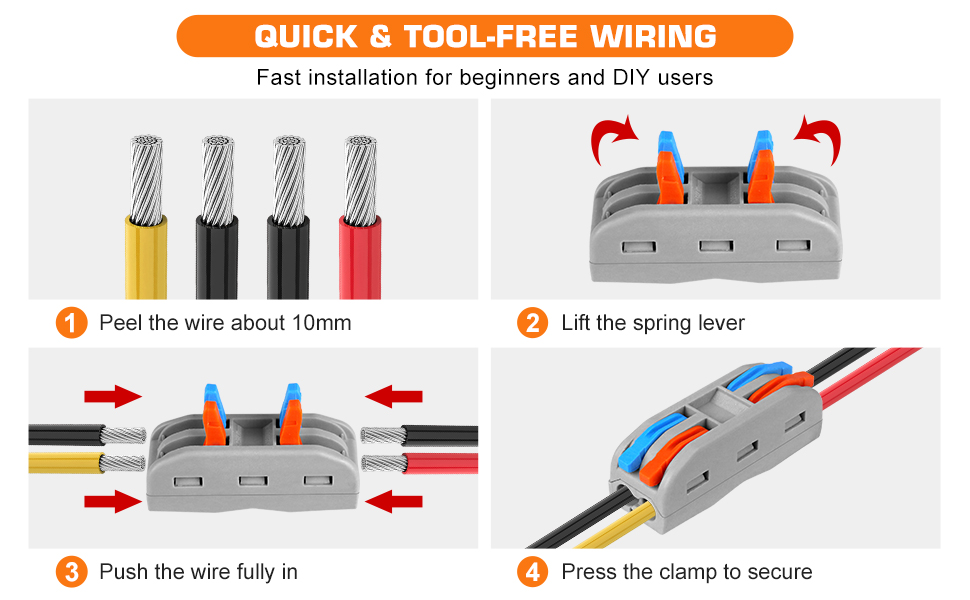 QUICK & TOOL-FREE WIRING

Fast installation for beginners and DIY users

1 Peel the wire about 10mm

2 Lift the spring lever

3 Push the wire fully in

4 Press the clamp to secure