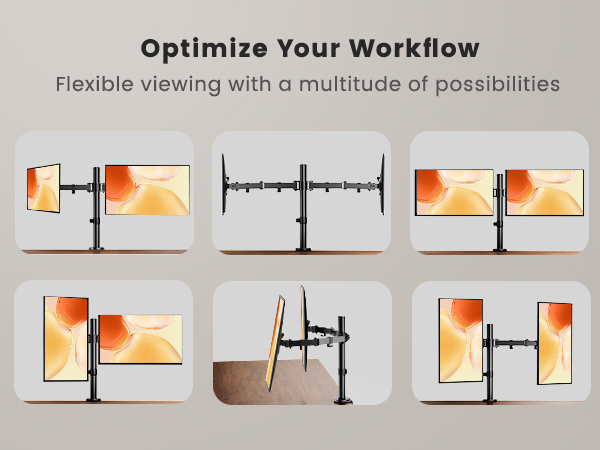 Optimize Your Workflow

Flexible viewing with a multitude of possibilities