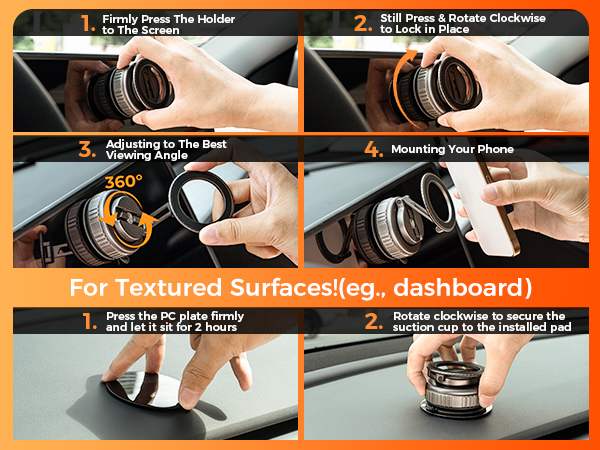 1. Firmly Press The Holder to The Screen

2. Still Press & Rotate Clockwise to Lock in Place

3. Adjusting to The Best Viewing Angle

360°

4. Mounting Your Phone

For Textured Surfaces!(eg., dashboard)

1. Press the PC plate firmly and let it sit for 2 hours

2. Rotate clockwise to secure the suction cup to the installed pad