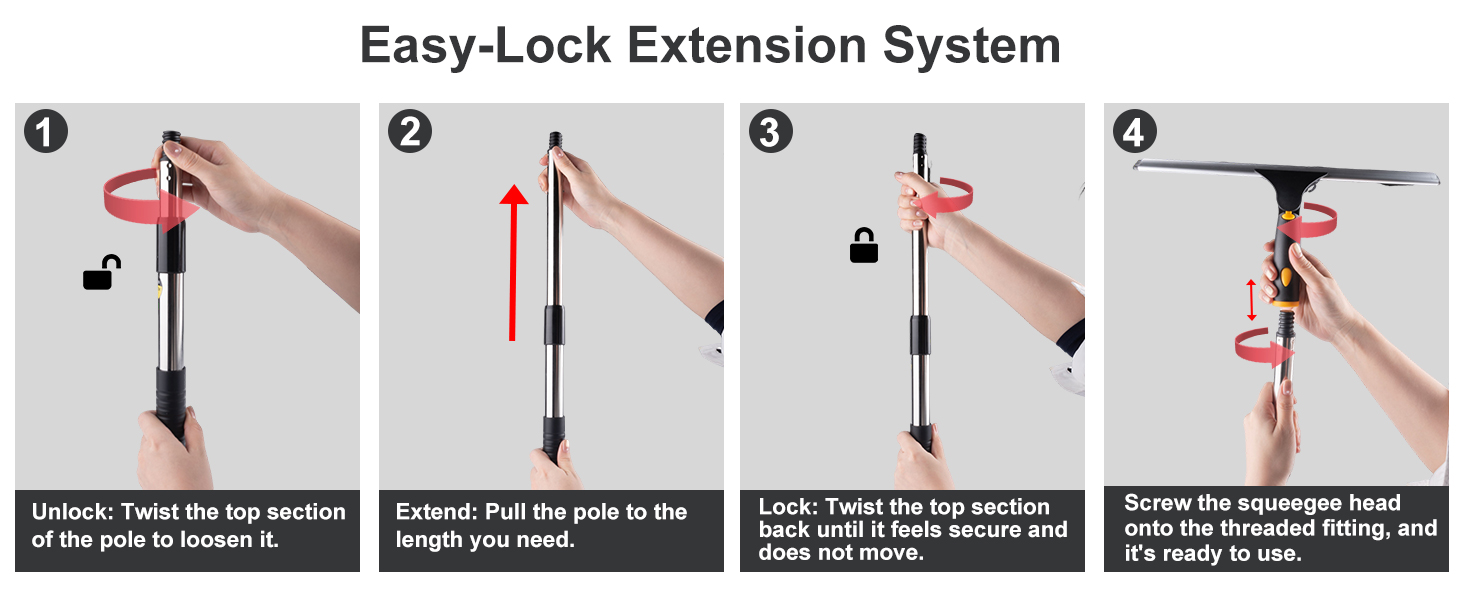 Easy-Lock Extension System

1

Unlock: Twist the top section of the pole to loosen it.

2

Extend: Pull the pole to the length you need.

3

Lock: Twist the top section back until it feels secure and does not move.

4

Screw the squeegee head onto the threaded fitting, and it's ready to use.