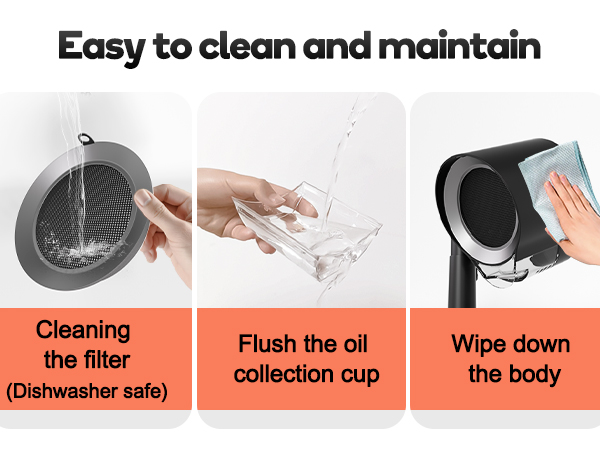 Easy to clean and maintain

Cleaning the filter (Dishwasher safe)

Flush the oil collection cup

Wipe down the body