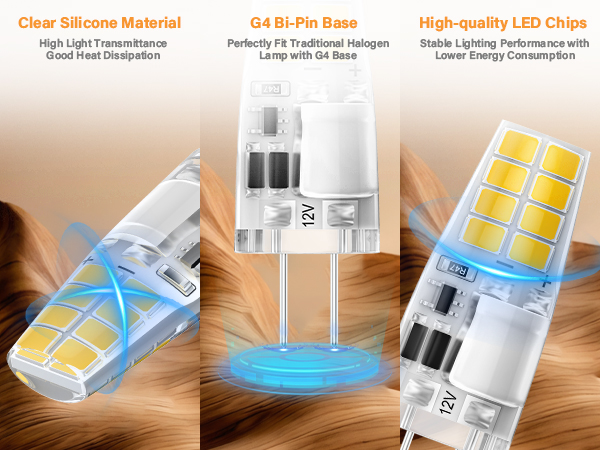 Clear Silicone Material
High Light Transmittance
Good Heat Dissipation

G4 Bi-Pin Base
Perfectly Fit Traditional Halogen Lamp with G4 Base

R47
12V

High-quality LED Chips
Stable Lighting Performance with Lower Energy Consumption

R47
12V