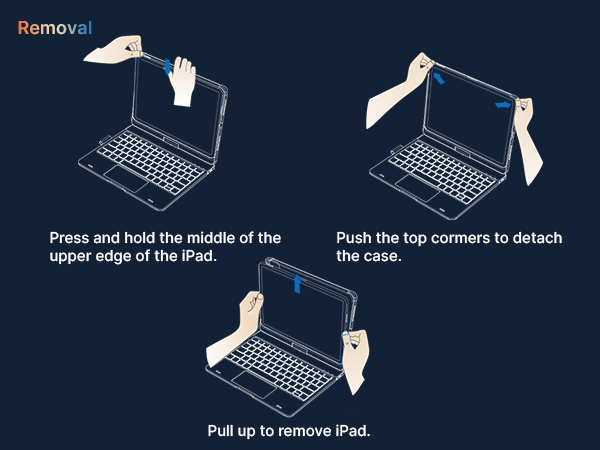 Removal

Press and hold the middle of the upper edge of the iPad.

Push the top cormers to detach the case.

Pull up to remove iPad.