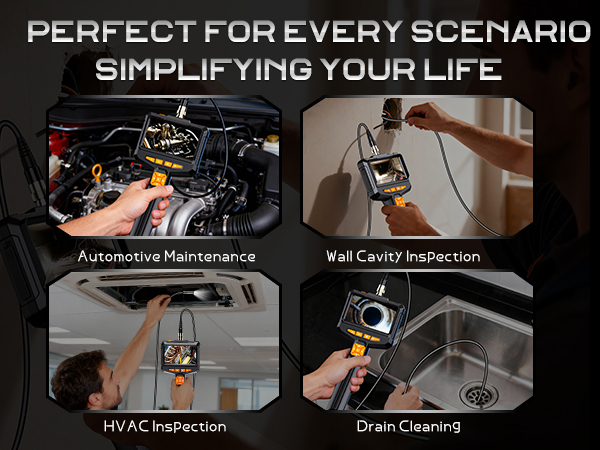 PERFECT FOR EVERY SCENARIO
SIMPLIFYING YOUR LIFE

Automotive Maintenance

Wall Cavity Inspection

HVAC Inspection

Drain Cleaning