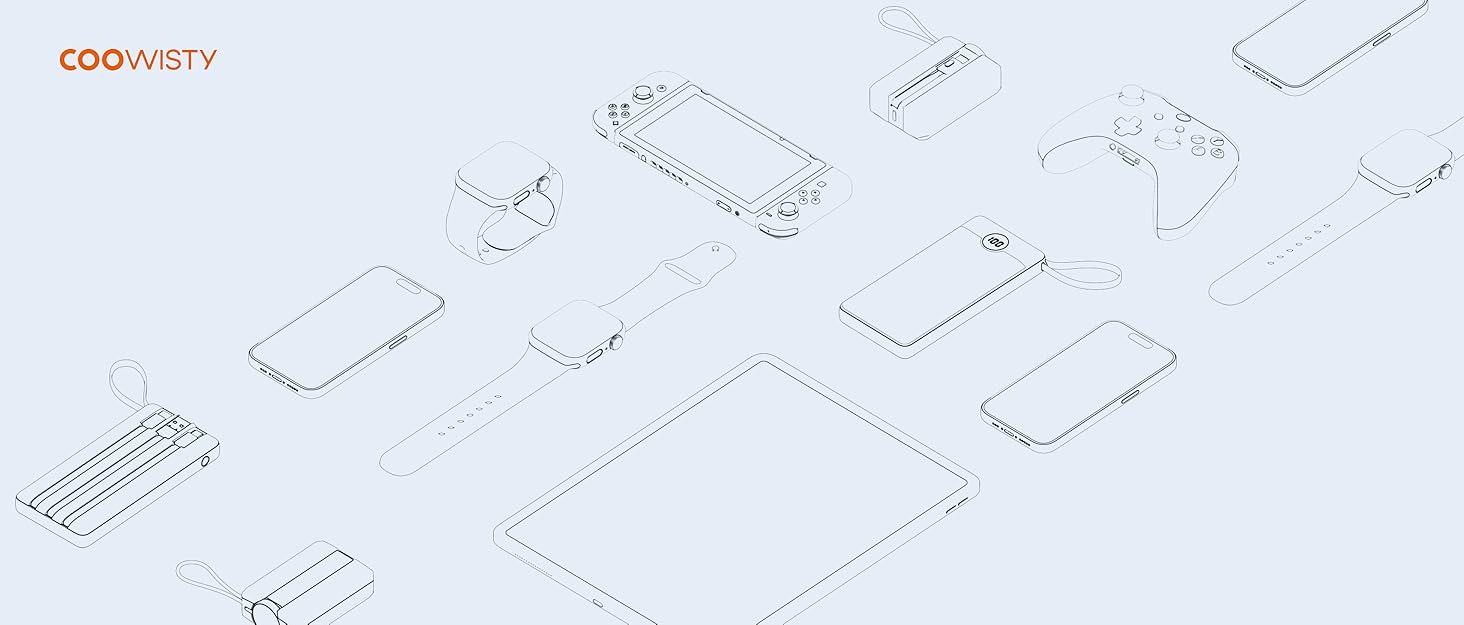 COOWISTY

100