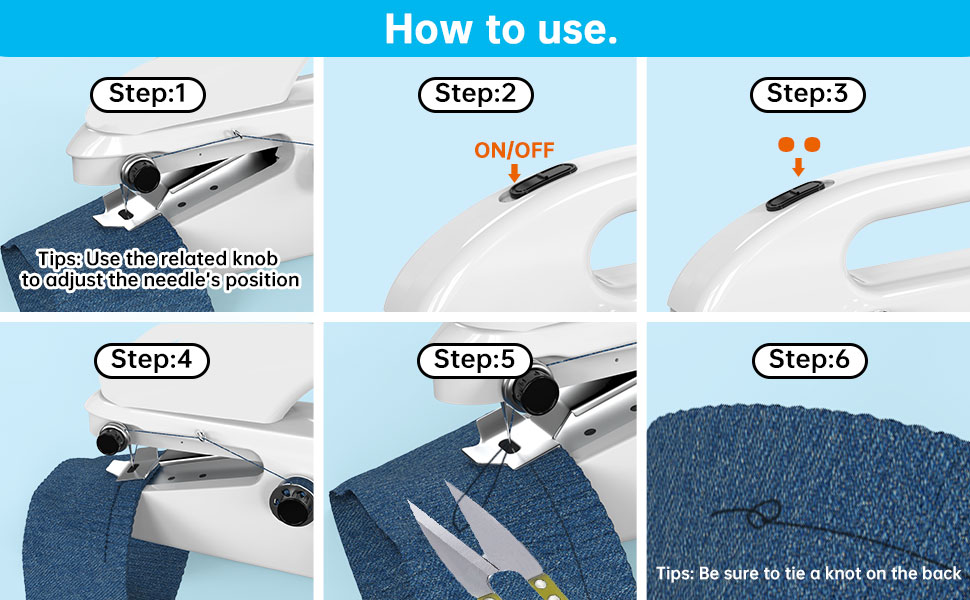 How to use.

Step:1

Tips: Use the related knob to adjust the needle's position

Step:2

ON/OFF

Step:3

Step:4

Step:5

Step:6

Tips: Be sure to tie a knot on the back