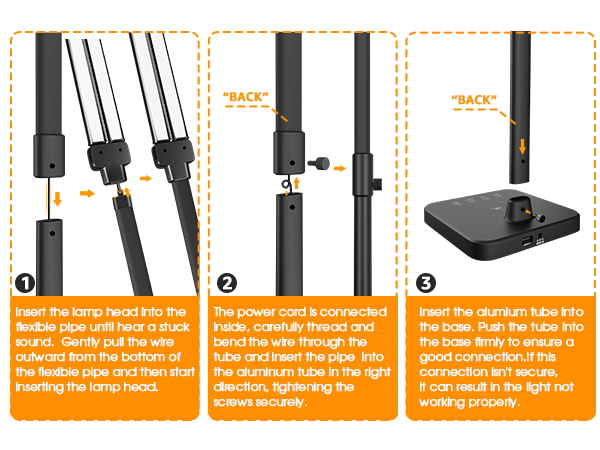 1

Insert the lamp head into the flexible pipe until hear a stuck sound. Gently pull the wire outward from the bottom of the flexible pipe and then start inserting the lamp head.

"BACK"

2

The power cord is connected inside, carefully thread and bend the wire through the tube and insert the pipe into the aluminum tube in the right direction, tightening the screws securely.

"BACK"

3

Insert the alumium tube into the base. Push the tube into the base firmly to ensure a good connection.If this connection isn't secure, it can result in the light not working properly.