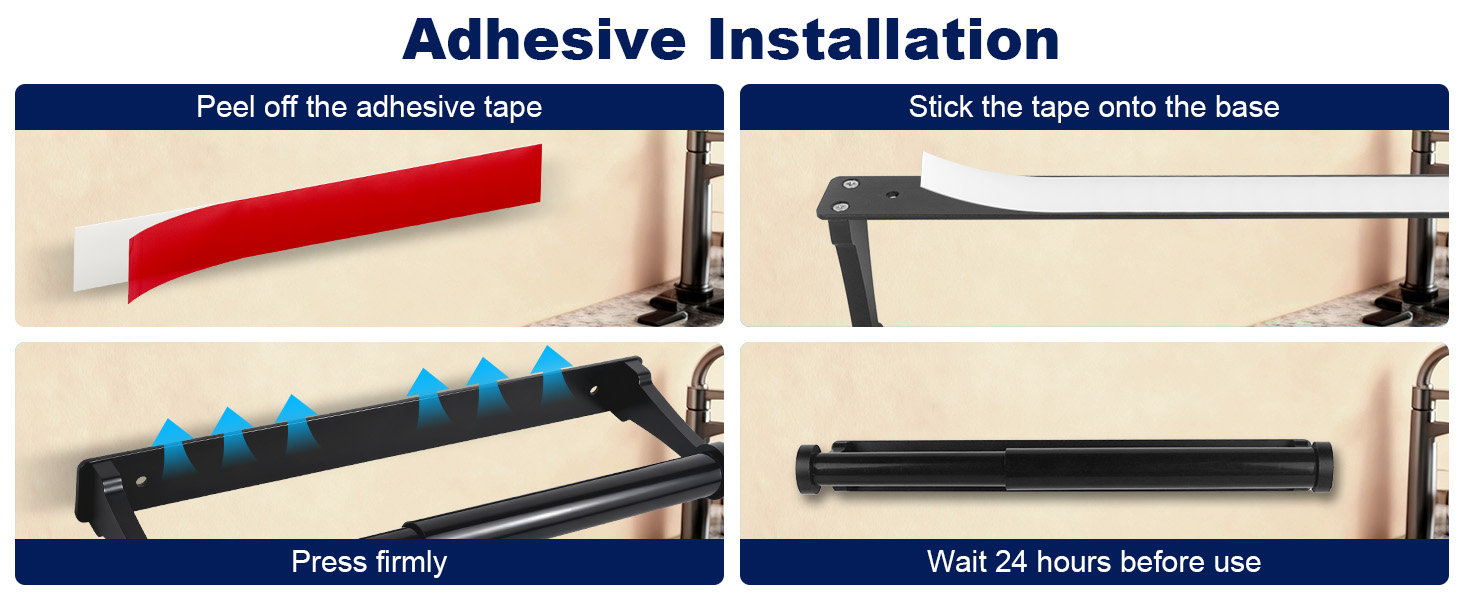 Adhesive Installation

Peel off the adhesive tape

Stick the tape onto the base

Press firmly

Wait 24 hours before use