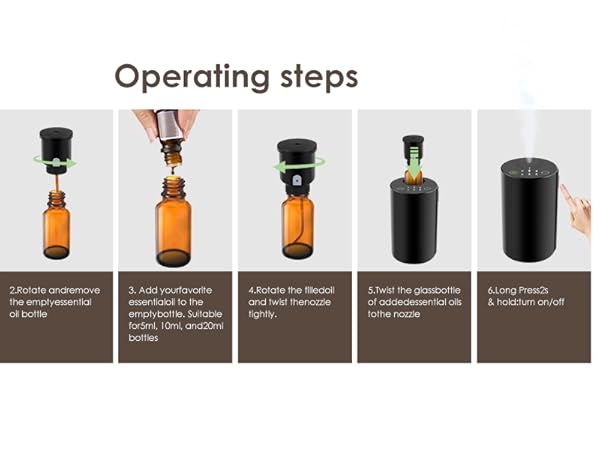 Operating steps

2.Rotate andremove the emptyessential oil bottle

3. Add yourfavorite essentialoil to the emptybottle. Suitable for5ml, 10ml, and20ml bottles

4.Rotate the filledoil and twist thenozzle tightly.

5.Twist the glassbottle of addedessential oils tothe nozzle

6.Long Press2s & hold:turn on/off