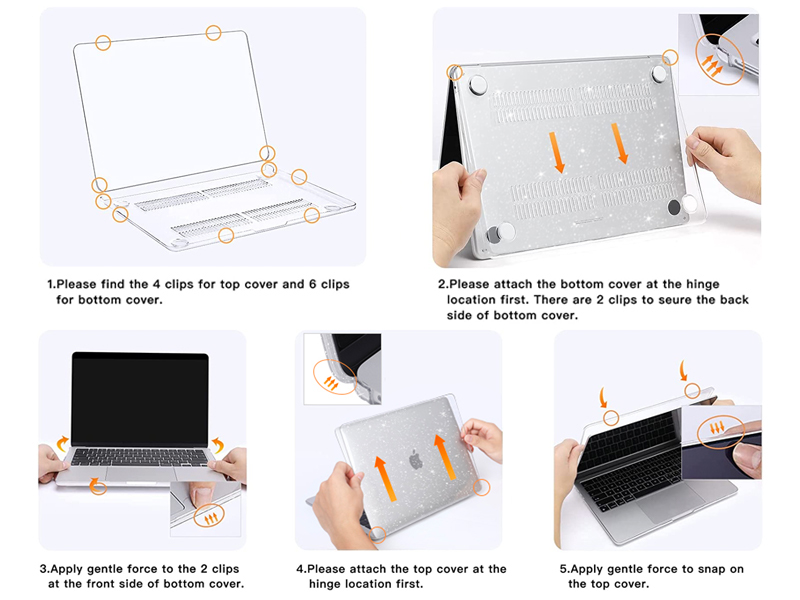 1.Please find the 4 clips for top cover and 6 clips for bottom cover.

2.Please attach the bottom cover at the hinge location first. There are 2 clips to seure the back side of bottom cover.

3.Apply gentle force to the 2 clips at the front side of bottom cover.

4.Please attach the top cover at the hinge location first.

5.Apply gentle force to snap on the top cover.