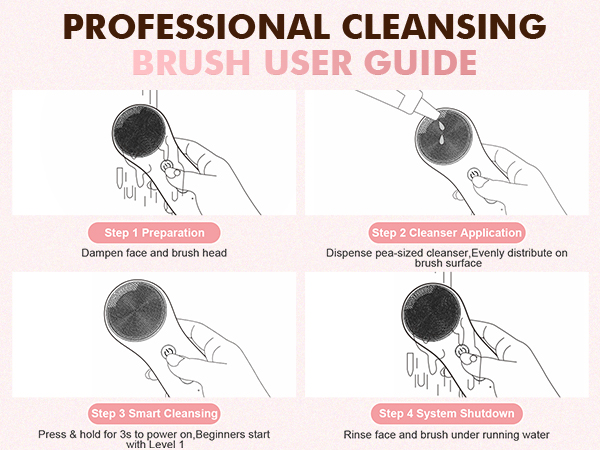 PROFESSIONAL CLEANSING
BRUSH USER GUIDE

Step 1 Preparation

Dampen face and brush head

Step 2 Cleanser Application

Dispense pea-sized cleanser,Evenly distribute on brush surface

Step 3 Smart Cleansing

Press & hold for 3s to power on,Beginners start with Level 1

Step 4 System Shutdown

Rinse face and brush under running water