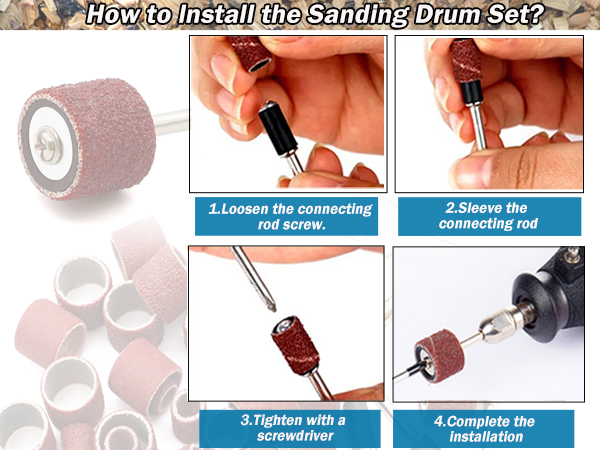 How to Install the Sanding Drum Set?

1.Loosen the connecting rod screw.

2.Sleeve the connecting rod

3.Tighten with a screwdriver

4.Complete the installation