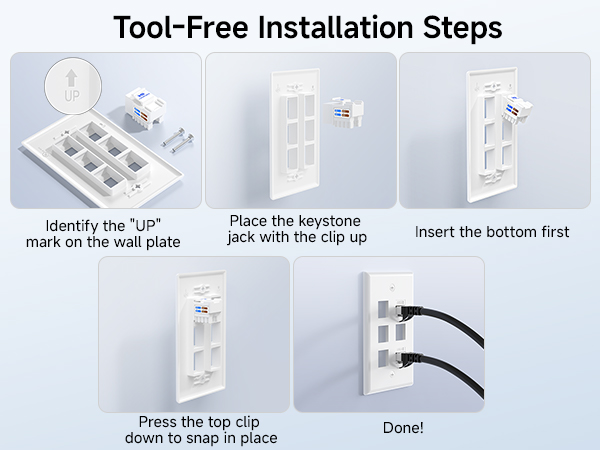 Tool-Free Installation Steps

UP

Identify the "UP" mark on the wall plate

Place the keystone jack with the clip up

Insert the bottom first

Press the top clip down to snap in place

Done!