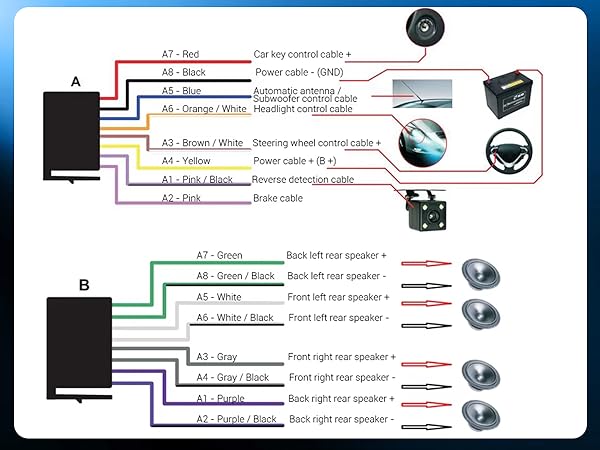 A

A7 - Red
Car key control cable +

A8 - Black
Power cable - (GND)

A5 - Blue
Automatic antenna / Subwoofer control cable

A6 - Orange / White
Headlight control cable

A3 - Brown / White
Steering wheel control cable +

A4 - Yellow
Power cable + (B +)

A1 - Pink / Black
Reverse detection cable

A2 - Pink
Brake cable

B

A7 - Green
Back left rear speaker +

A8 - Green / Black
Back left rear speaker -

A5 - White
Front left rear speaker +

A6 - White / Black
Front left rear speaker -

A3 - Gray
Front right rear speaker +

A4 - Gray / Black
Front right rear speaker -

A1 - Purple
Back right rear speaker +

A2 - Purple / Black
Back right rear speaker -