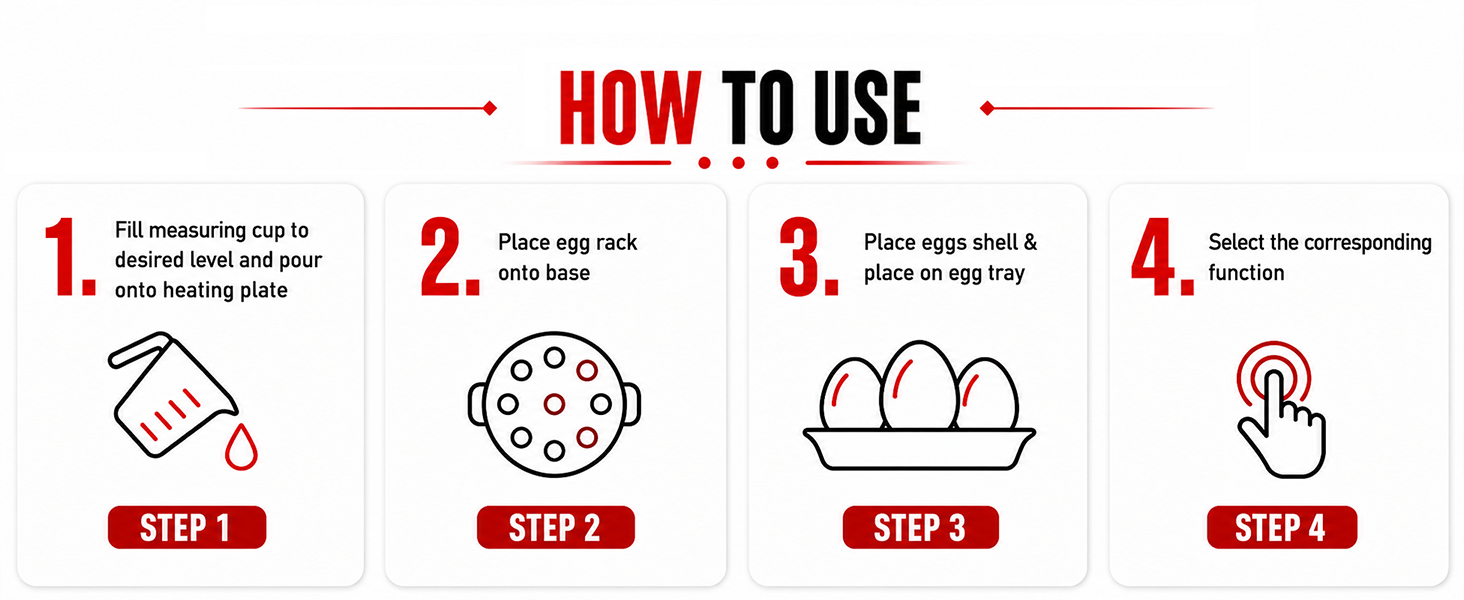 HOW TO USE

1. Fill measuring cup to desired level and pour onto heating plate

STEP 1

2. Place egg rack onto base

STEP 2

3. Place eggs shell & place on egg tray

STEP 3

4. Select the corresponding function

STEP 4