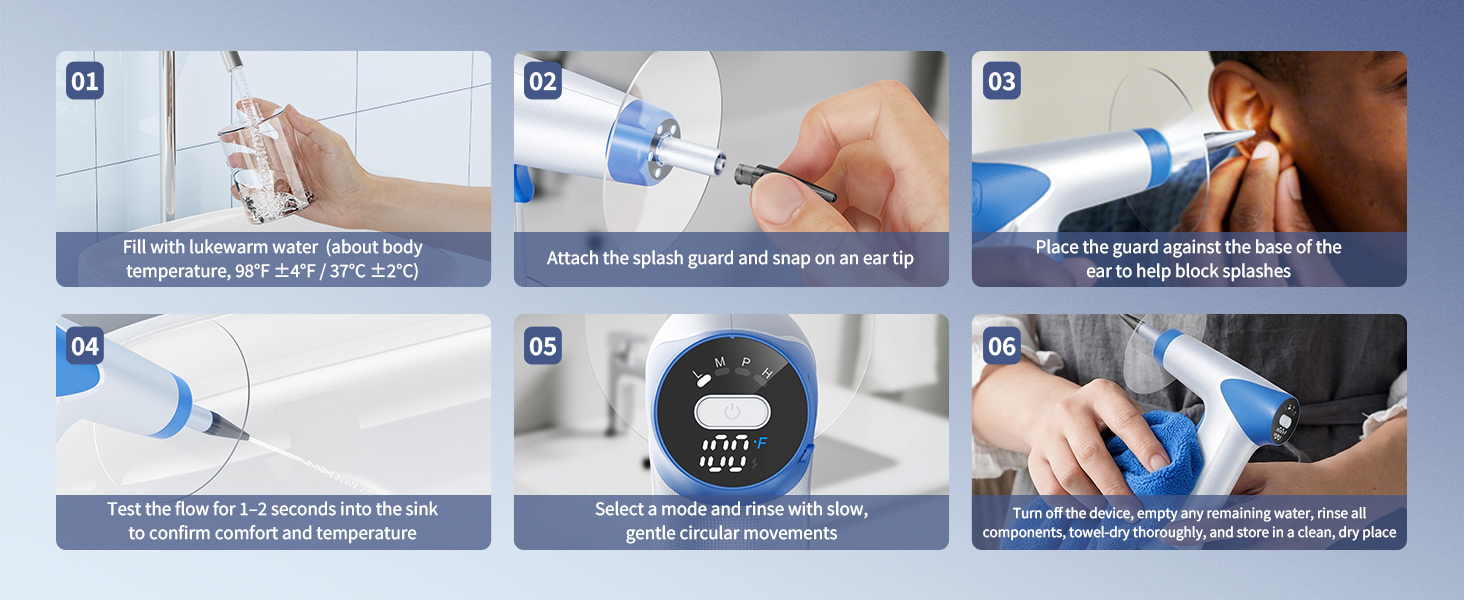 01

Fill with lukewarm water (about body temperature, 98°F ±4°F / 37°C ±2°C)

02

Attach the splash guard and snap on an ear tip

03

Place the guard against the base of the ear to help block splashes

04

Test the flow for 1–2 seconds into the sink to confirm comfort and temperature

05

L M P H

100 °F

Select a mode and rinse with slow, gentle circular movements

06

Turn off the device, empty any remaining water, rinse all components, towel-dry thoroughly, and store in a clean, dry place