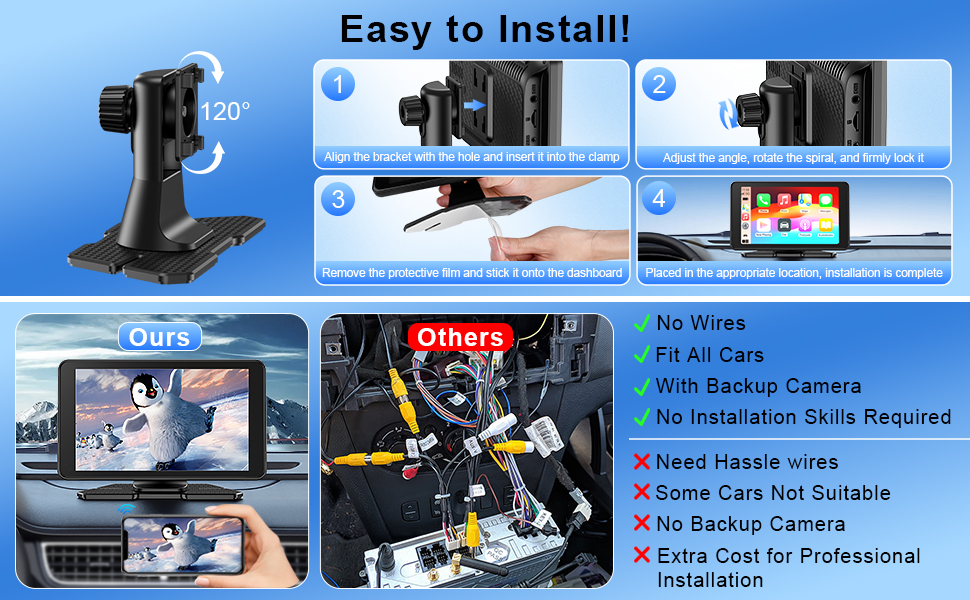 Easy to Install!

120°

1
Align the bracket with the hole and insert it into the clamp

2
Adjust the angle, rotate the spiral, and firmly lock it

3
Remove the protective film and stick it onto the dashboard

4
Placed in the appropriate location, installation is complete

Ours

Others

✓ No Wires
✓ Fit All Cars
✓ With Backup Camera
✓ No Installation Skills Required

✗ Need Hassle wires
✗ Some Cars Not Suitable
✗ No Backup Camera
✗ Extra Cost for Professional Installation