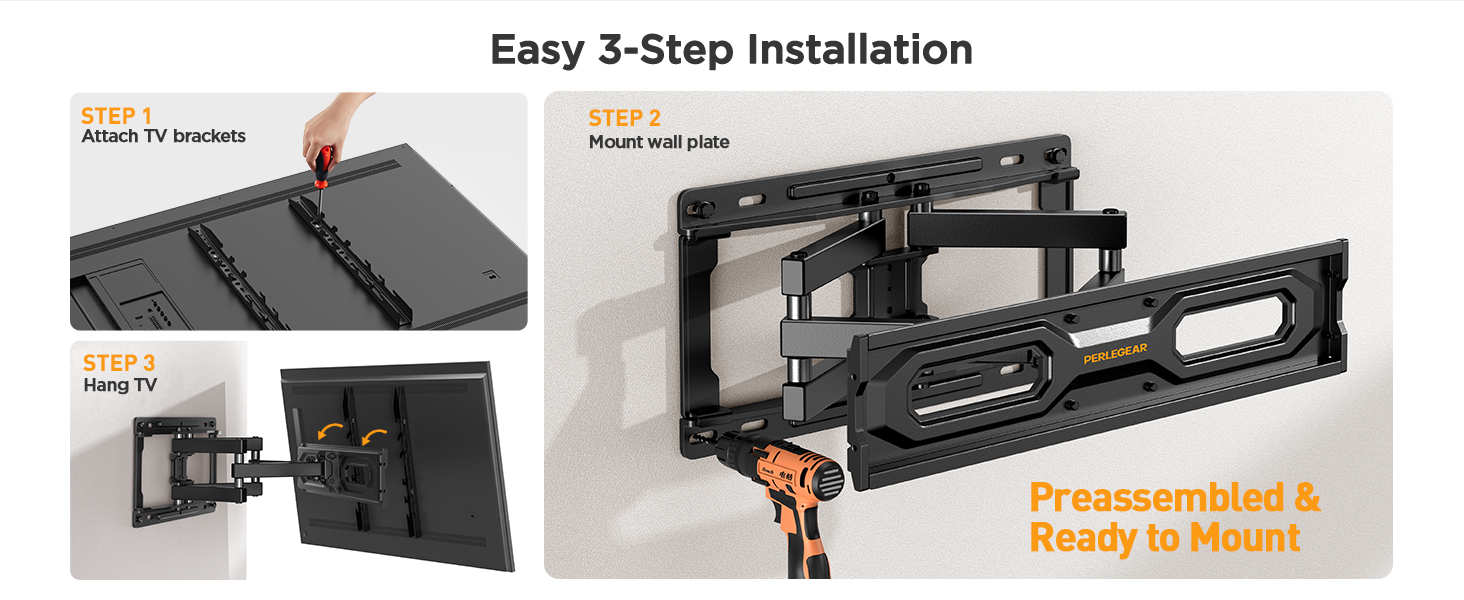 Easy 3-Step Installation

STEP 1
Attach TV brackets

STEP 3
Hang TV

STEP 2
Mount wall plate

PERLEGEAR

Preassembled & Ready to Mount