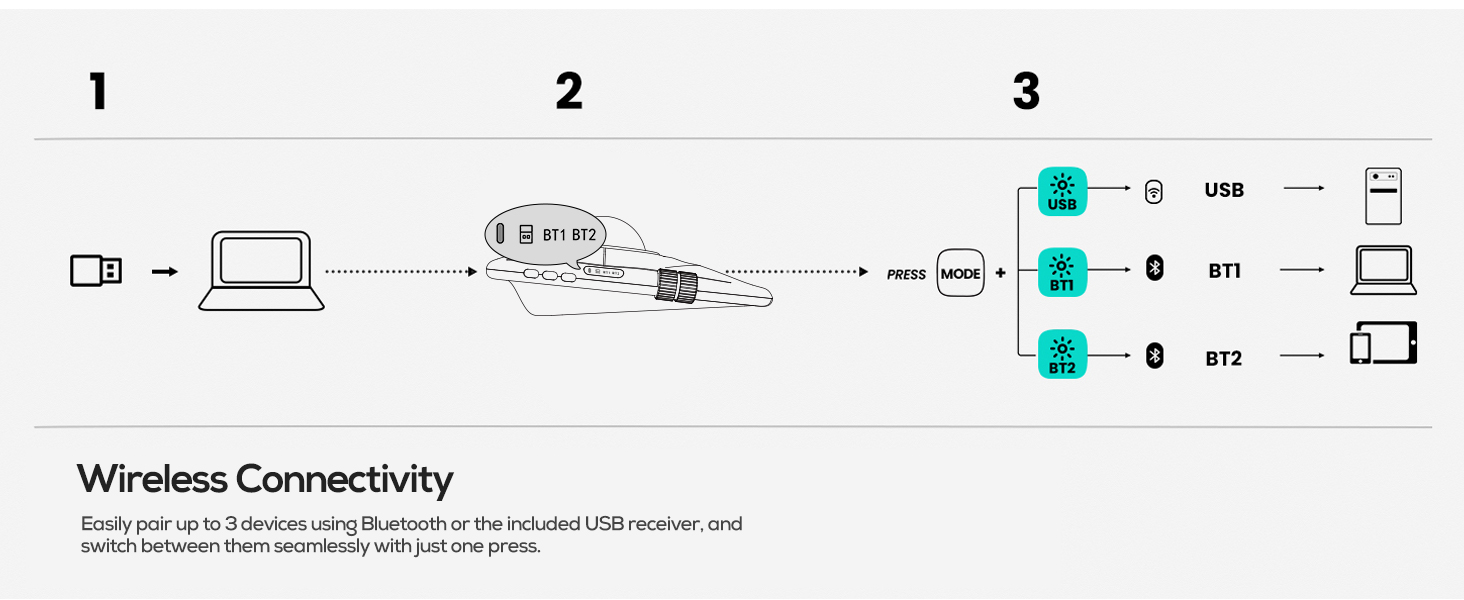 1

2

3

BT1 BT2

PRESS MODE +

USB

USB

BT1

BT1

BT2

BT2

Wireless Connectivity

Easily pair up to 3 devices using Bluetooth or the included USB receiver, and switch between them seamlessly with just one press.