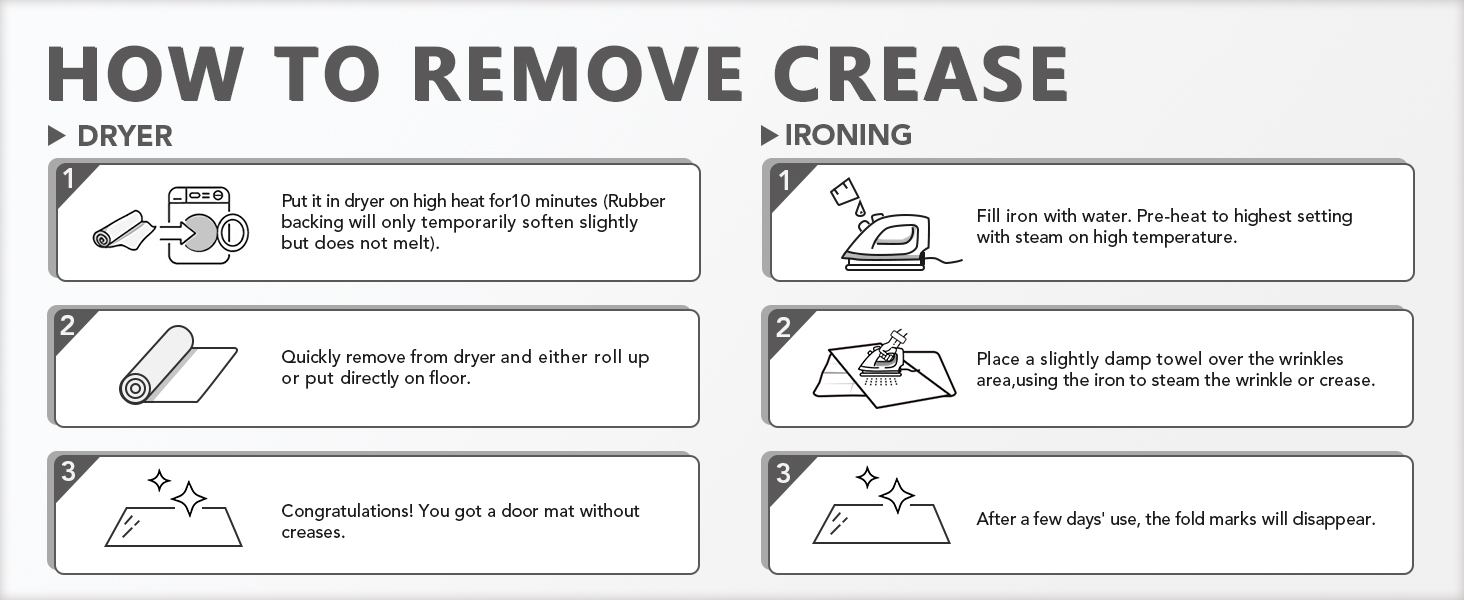 HOW TO REMOVE CREASE

▶ DRYER

1

Put it in dryer on high heat for10 minutes (Rubber backing will only temporarily soften slightly but does not melt).

2

Quickly remove from dryer and either roll up or put directly on floor.

3

Congratulations! You got a door mat without creases.

▶ IRONING

1

Fill iron with water. Pre-heat to highest setting with steam on high temperature.

2

Place a slightly damp towel over the wrinkles area,using the iron to steam the wrinkle or crease.

3

After a few days' use, the fold marks will disappear.