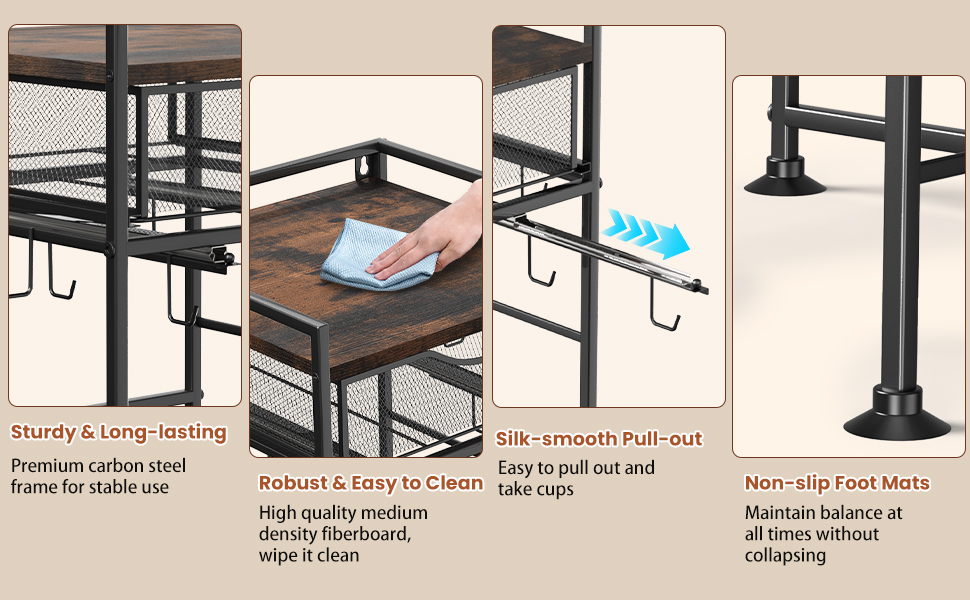 Sturdy & Long-lasting

Premium carbon steel frame for stable use

Robust & Easy to Clean

High quality medium density fiberboard, wipe it clean

Silk-smooth Pull-out

Easy to pull out and take cups

Non-slip Foot Mats

Maintain balance at all times without collapsing