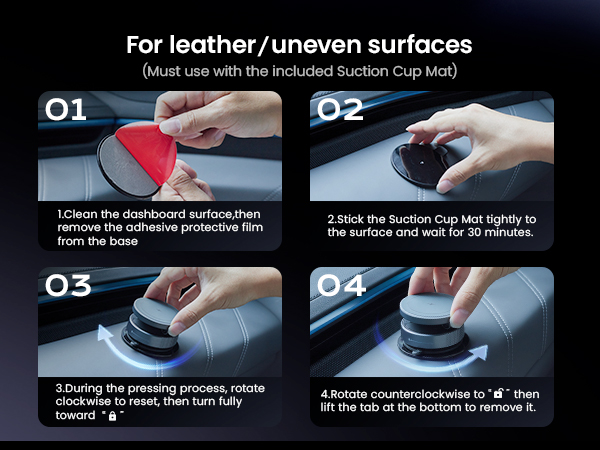 For leather/uneven surfaces
(Must use with the included Suction Cup Mat)

01

1.Clean the dashboard surface,then remove the adhesive protective film from the base

02

2.Stick the Suction Cup Mat tightly to the surface and wait for 30 minutes.

03

3.During the pressing process, rotate clockwise to reset, then turn fully toward "🔒"

04

4.Rotate counterclockwise to "🔓" then lift the tab at the bottom to remove it.