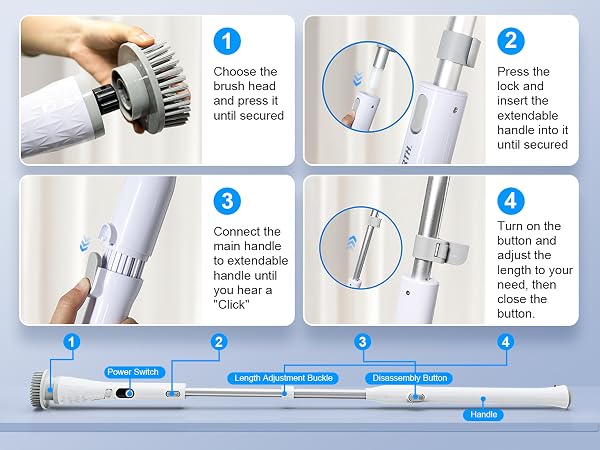 1
Choose the brush head and press it until secured

2
Press the lock and insert the extendable handle into it until secured

3
Connect the main handle to extendable handle until you hear a "Click"

4
Turn on the button and adjust the length to your need, then close the button.

1 2 3 4
Power Switch
Length Adjustment Buckle
Disassembly Button
Handle