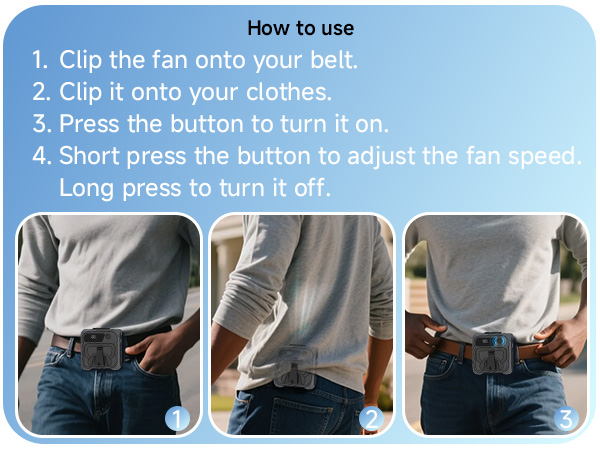 How to use

1. Clip the fan onto your belt.
2. Clip it onto your clothes.
3. Press the button to turn it on.
4. Short press the button to adjust the fan speed. Long press to turn it off.

1

2

3