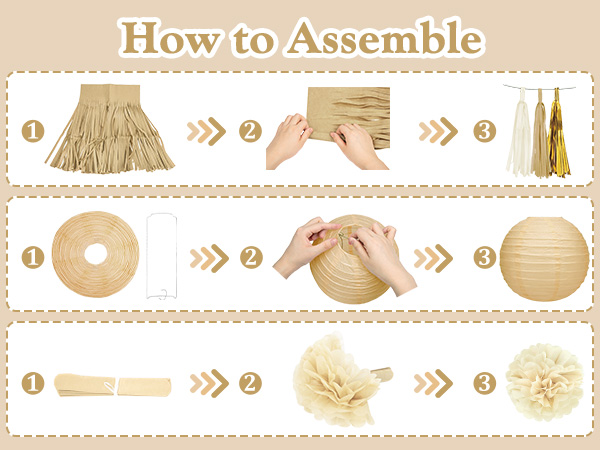 How to Assemble

1 2 3

1 2 3

1 2 3