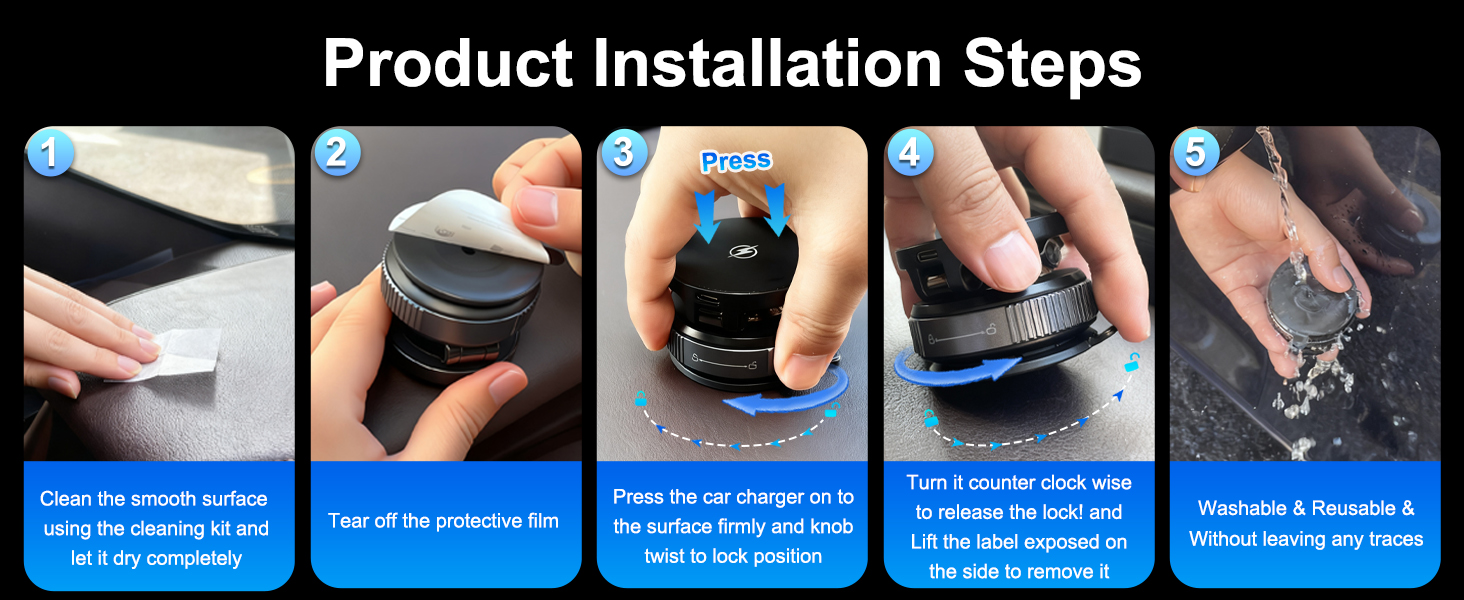 Product Installation Steps

1

Clean the smooth surface using the cleaning kit and let it dry completely

2

Tear off the protective film

3

Press

Press the car charger on to the surface firmly and knob twist to lock position

4

Turn it counter clock wise to release the lock! and Lift the label exposed on the side to remove it

5

Washable & Reusable & Without leaving any traces