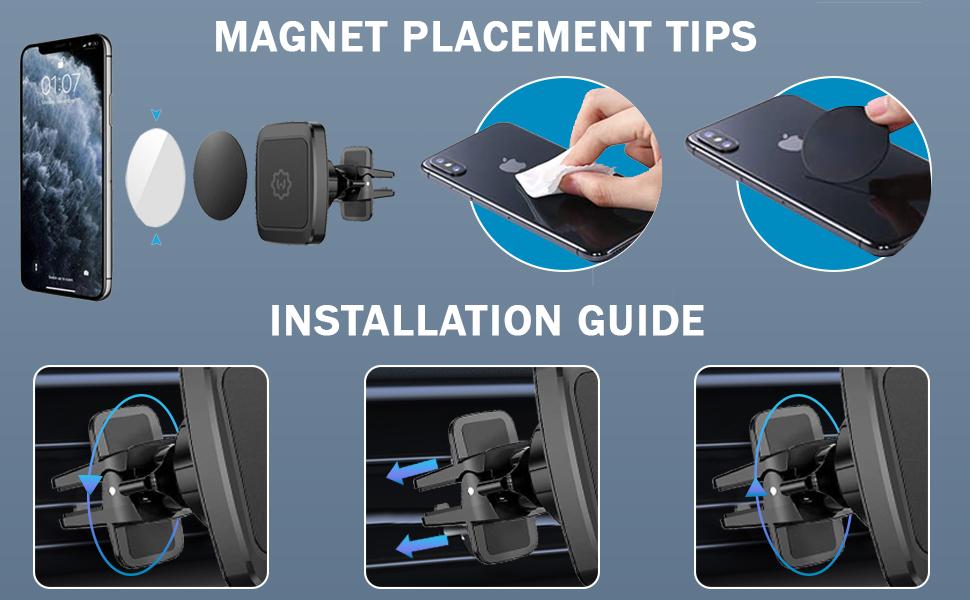 MAGNET PLACEMENT TIPS

01:07

INSTALLATION GUIDE