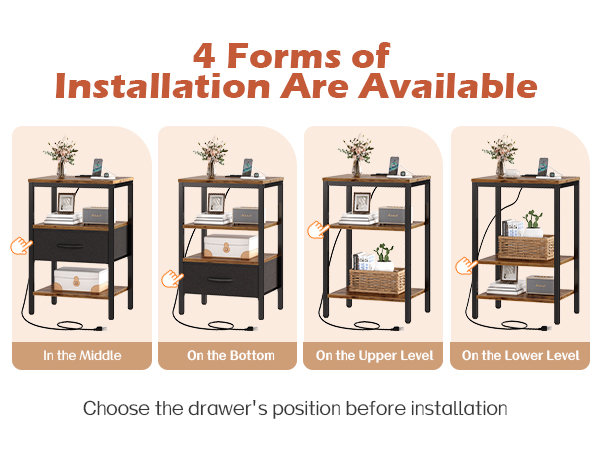 4 Forms of Installation Are Available

In the Middle

On the Bottom

On the Upper Level

On the Lower Level

Choose the drawer's position before installation