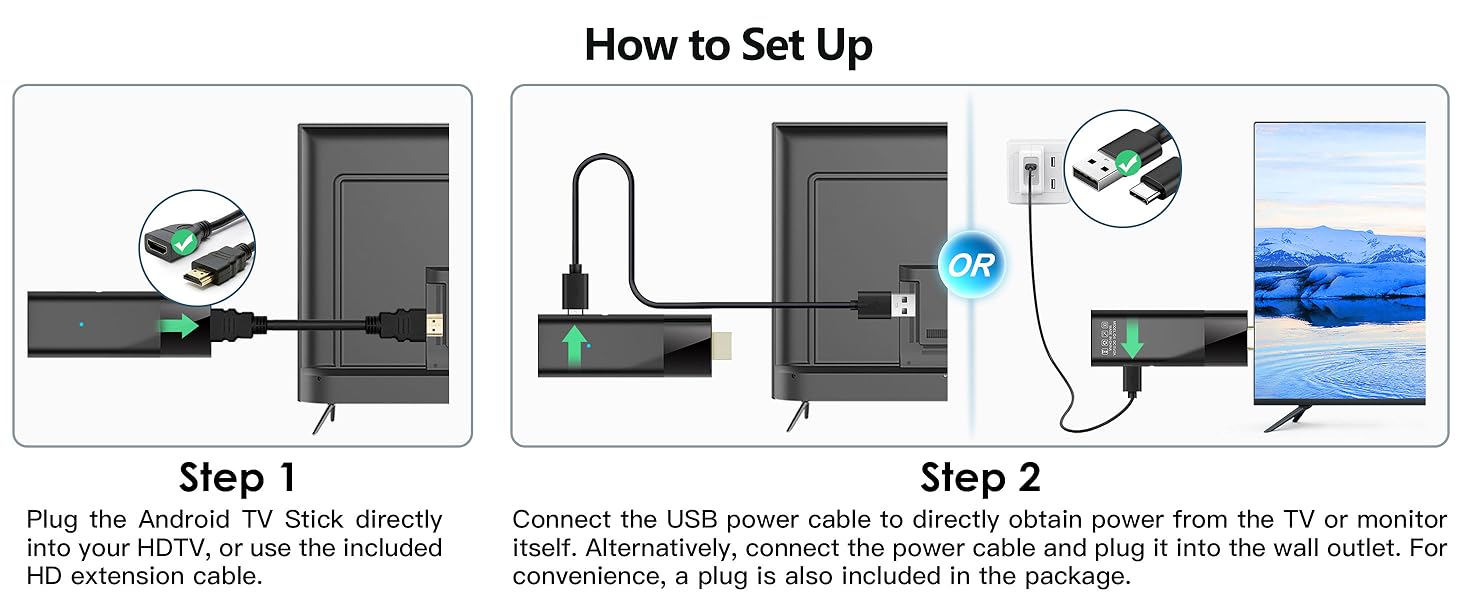 How to Set Up

OR

Step 1
Plug the Android TV Stick directly into your HDTV, or use the included HD extension cable.

Step 2
Connect the USB power cable to directly obtain power from the TV or monitor itself. Alternatively, connect the power cable and plug it into the wall outlet. For convenience, a plug is also included in the package.