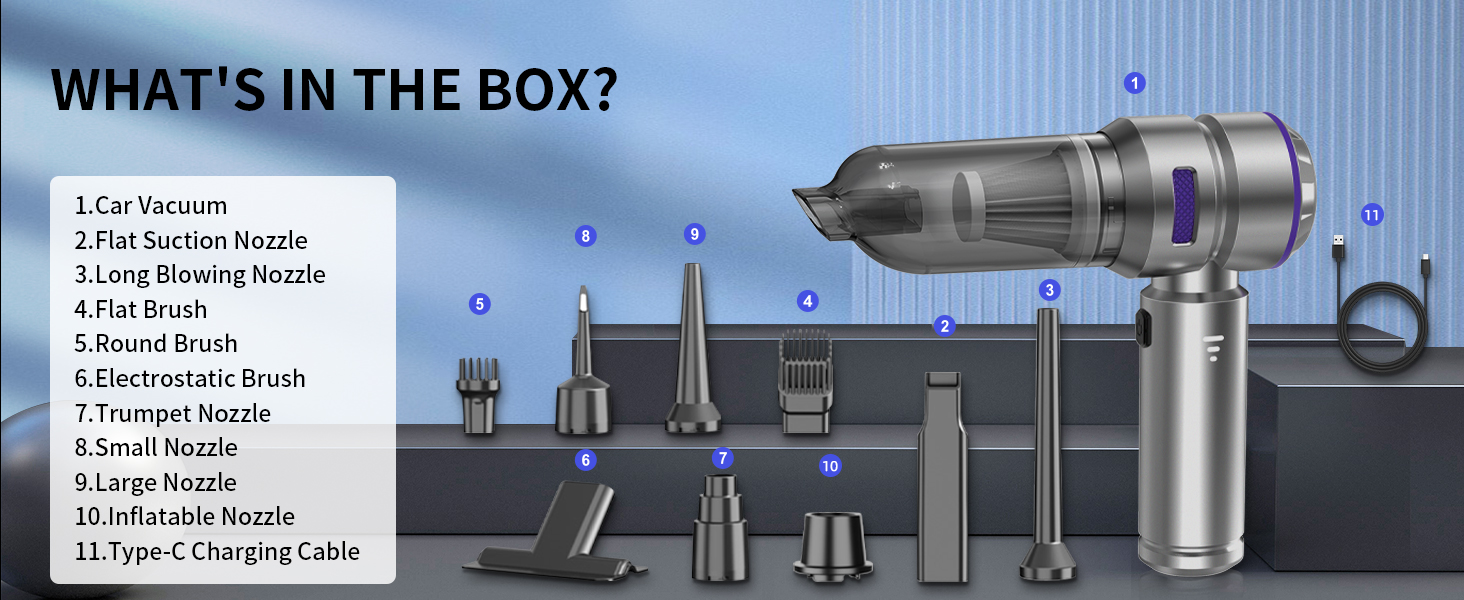 WHAT'S IN THE BOX?

1.Car Vacuum
2.Flat Suction Nozzle
3.Long Blowing Nozzle
4.Flat Brush
5.Round Brush
6.Electrostatic Brush
7.Trumpet Nozzle
8.Small Nozzle
9.Large Nozzle
10.Inflatable Nozzle
11.Type-C Charging Cable

1
11
8
9
5
4
2
3
6
7
10