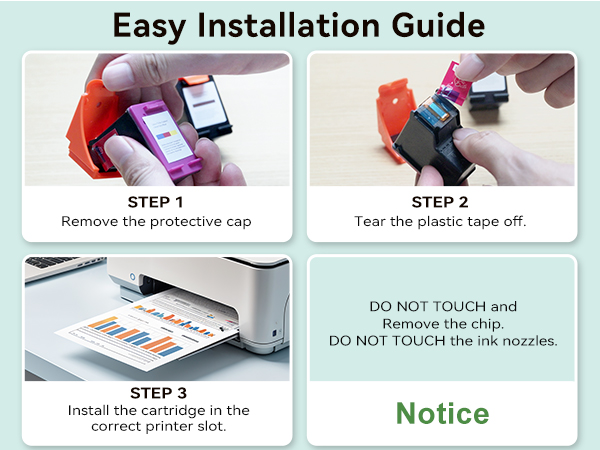 Easy Installation Guide

STEP 1
Remove the protective cap

STEP 2
Tear the plastic tape off.

STEP 3
Install the cartridge in the correct printer slot.

DO NOT TOUCH and Remove the chip.
DO NOT TOUCH the ink nozzles.

Notice