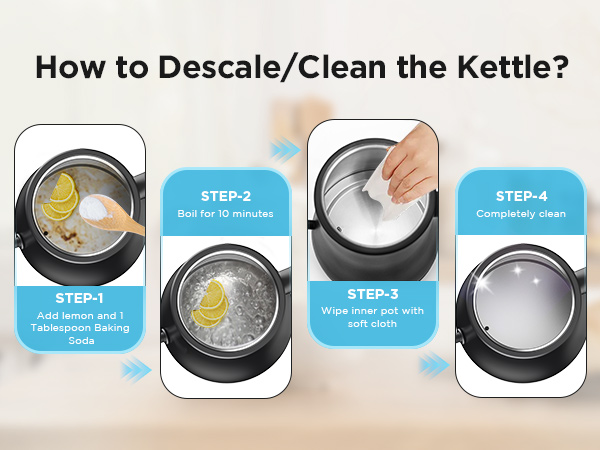 How to Descale/Clean the Kettle?

STEP-1
Add lemon and 1 Tablespoon Baking Soda

STEP-2
Boil for 10 minutes

STEP-3
Wipe inner pot with soft cloth

STEP-4
Completely clean