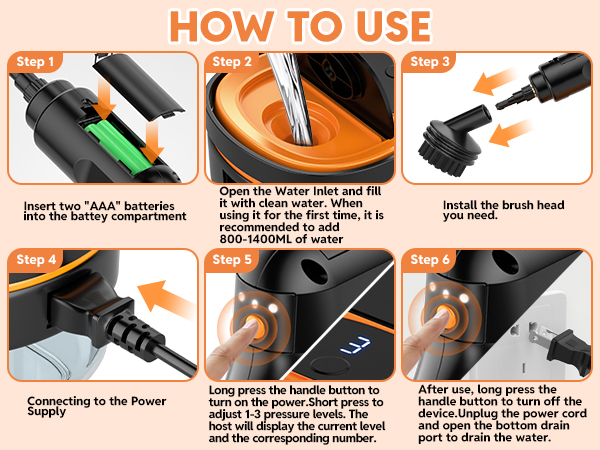 HOW TO USE

Step 1

Insert two "AAA" batteries into the battey compartment

Step 2

Open the Water Inlet and fill it with clean water. When using it for the first time, it is recommended to add 800-1400ML of water

Step 3

Install the brush head you need.

Step 4

Connecting to the Power Supply

Step 5

Long press the handle button to turn on the power.Short press to adjust 1-3 pressure levels. The host will display the current level and the corresponding number.

Step 6

After use, long press the handle button to turn off the device.Unplug the power cord and open the bottom drain port to drain the water.