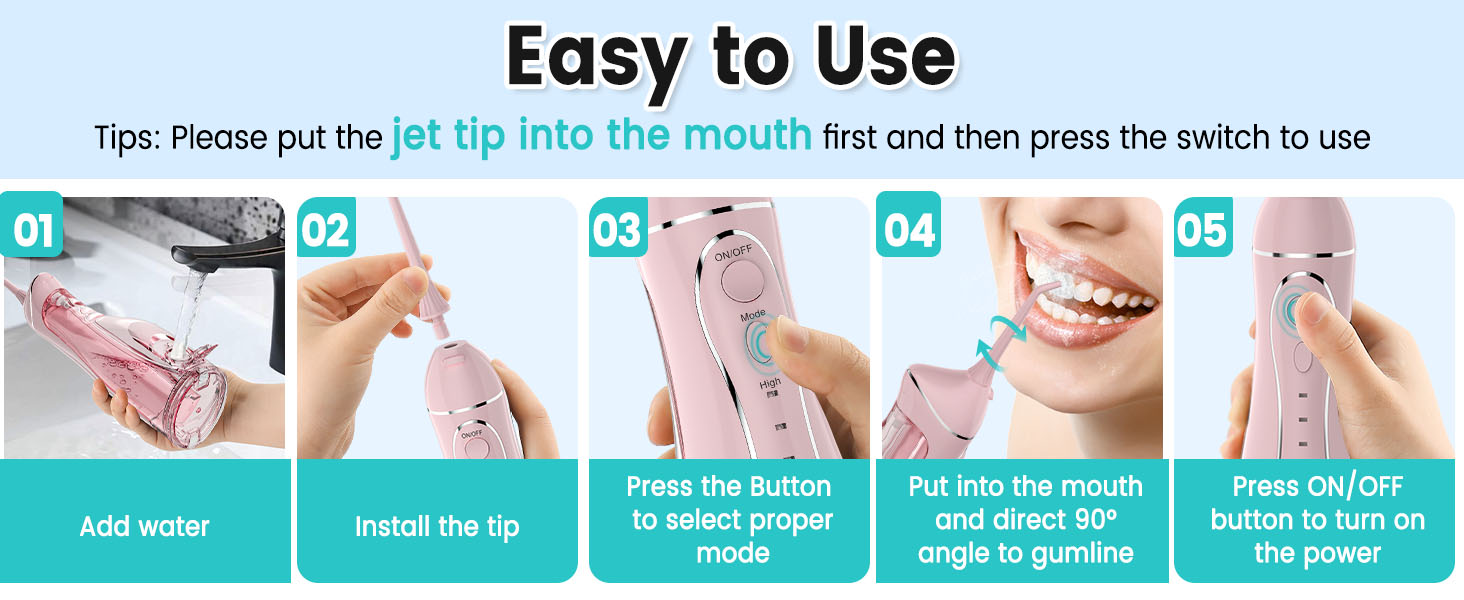 Easy to Use

Tips: Please put the jet tip into the mouth first and then press the switch to use

01

Add water

02

ON/OFF

Install the tip

03

ON/OFF

Mode

High

Press the Button to select proper mode

04

Put into the mouth and direct 90° angle to gumline

05

Press ON/OFF button to turn on the power