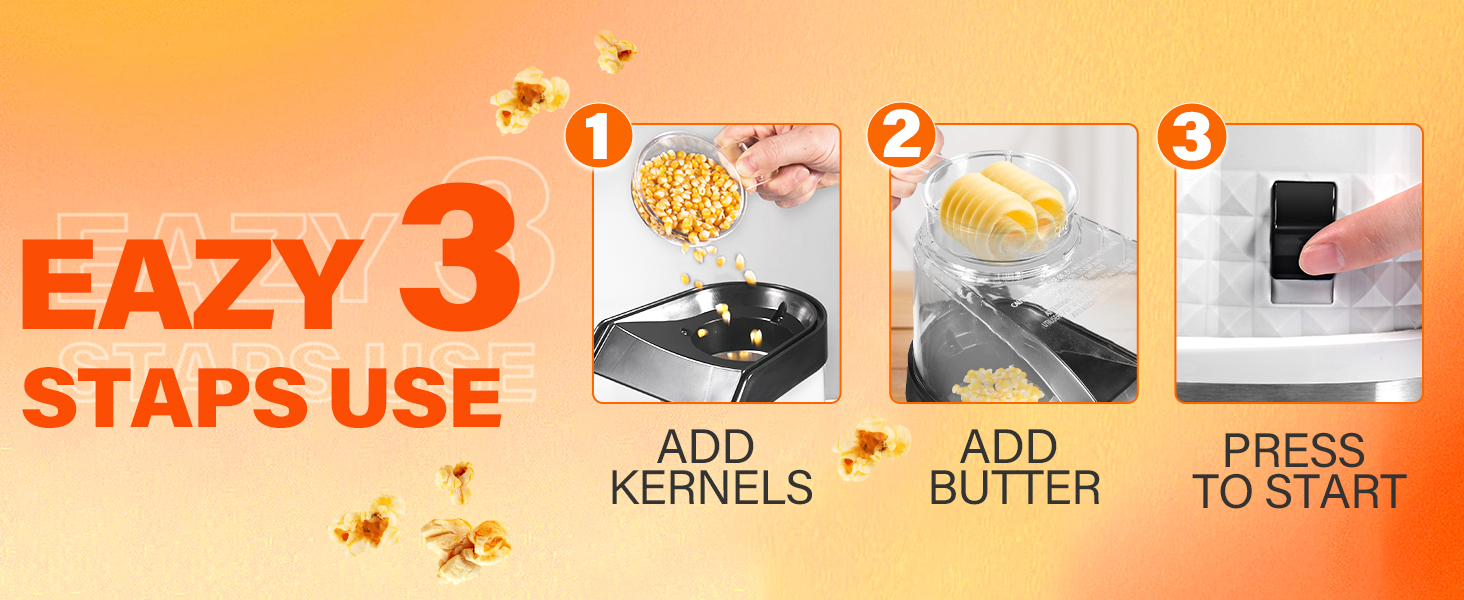 EAZY 3
STAPS USE

1
ADD KERNELS

2
ADD BUTTER

3
PRESS TO START