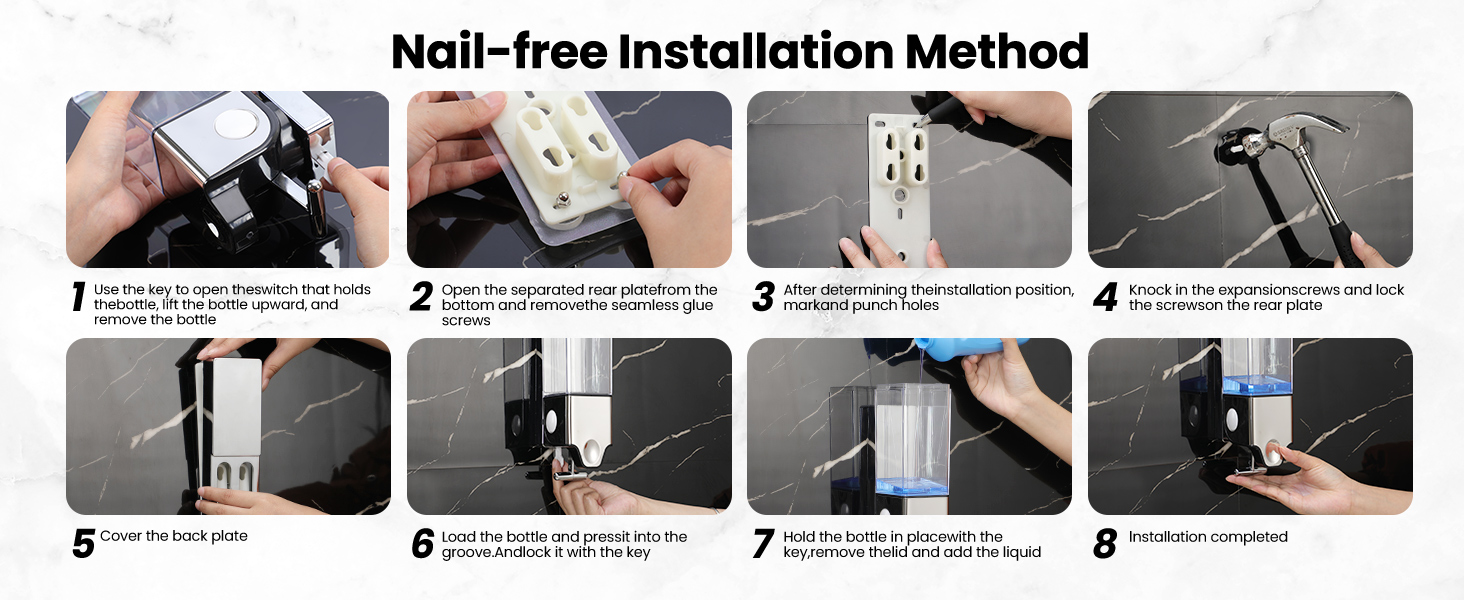 Nail-free Installation Method

1 Use the key to open theswitch that holds thebottle, lift the bottle upward, and remove the bottle

2 Open the separated rear platefrom the bottom and removethe seamless glue screws

3 After determining theinstallation position, markand punch holes

4 Knock in the expansionscrews and lock the screwson the rear plate

5 Cover the back plate

6 Load the bottle and pressit into the groove.Andlock it with the key

7 Hold the bottle in placewith the key,remove thelid and add the liquid

8 Installation completed