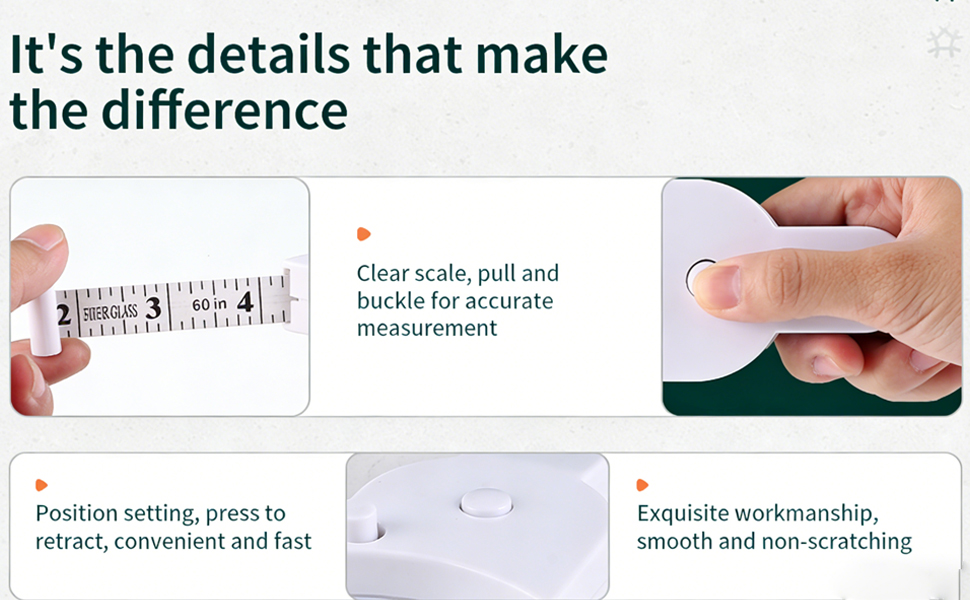 It's the details that make the difference

2 FIBERGLASS 3 60 in 4

Clear scale, pull and buckle for accurate measurement

Position setting, press to retract, convenient and fast

Exquisite workmanship, smooth and non-scratching